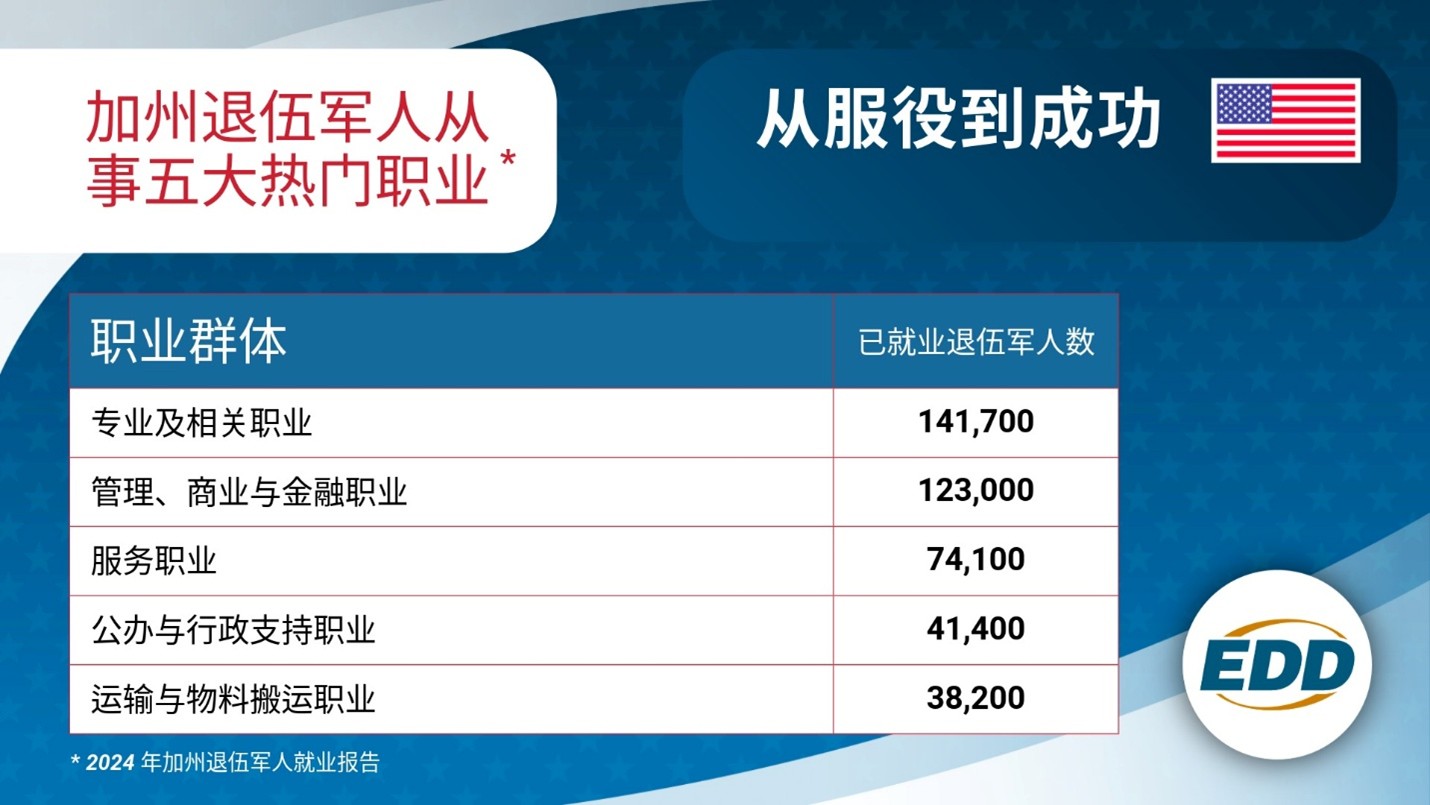 加州退伍军人从事五大热门职业 *

从服役到成功

| 职业群体 | 已就业退伍军人数 |
|---|---|
| 专业及相关职业 | 141,700 |
| 管理、商业与金融职业 | 123,000 |
| 服务职业 | 74,100 |
| 公办与行政支持职业 | 41,400 |
| 运输与物料搬运职业 | 38,200 |

* 2024 年加州退伍军人就业报告

EDD